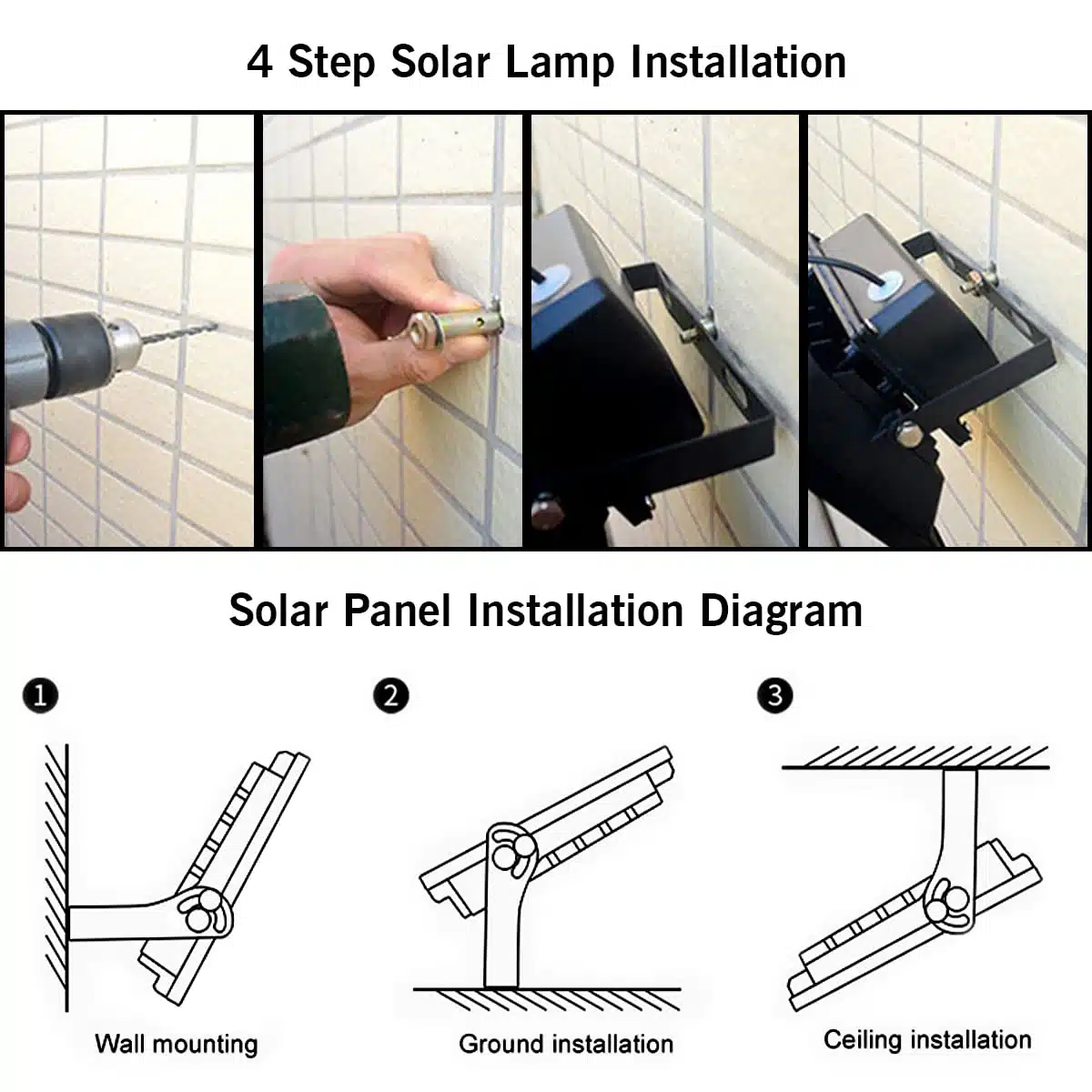 4 Step Solar Lamp Installation

Solar Panel Installation Diagram

1

Wall mounting

2

Ground installation

3

Ceiling installation